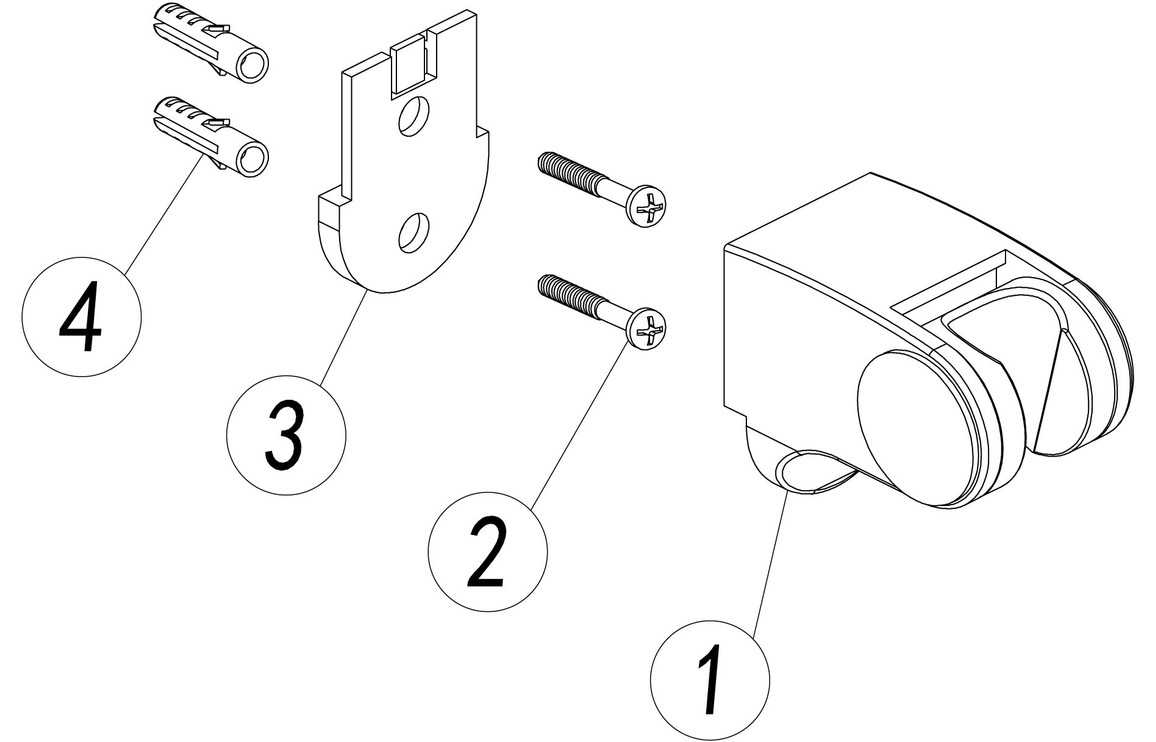 4
3
2
1