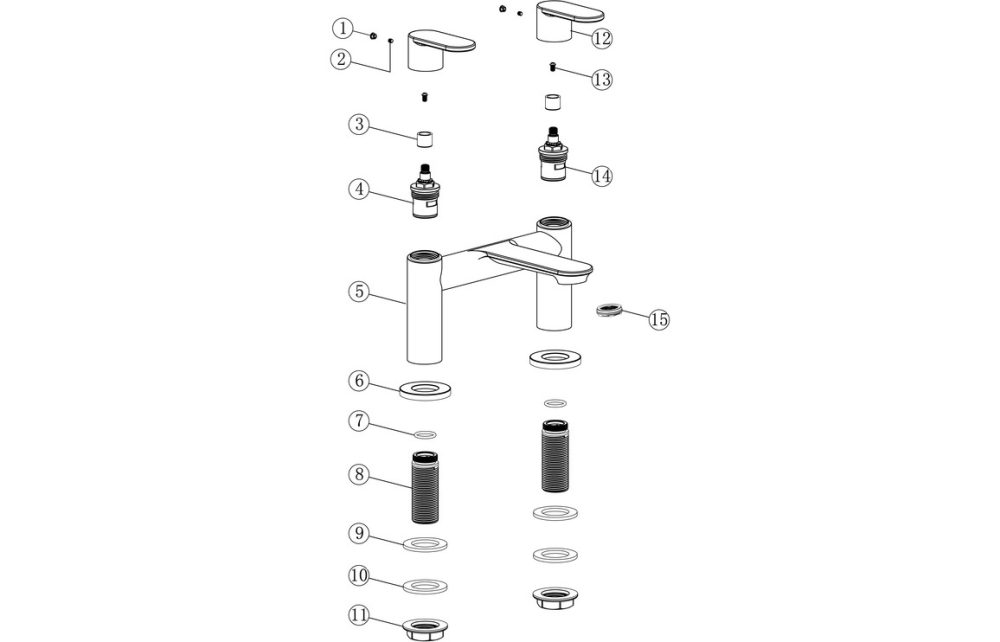 1
2
3
4
5
6
7
8
9
10
11
12
13
14
15