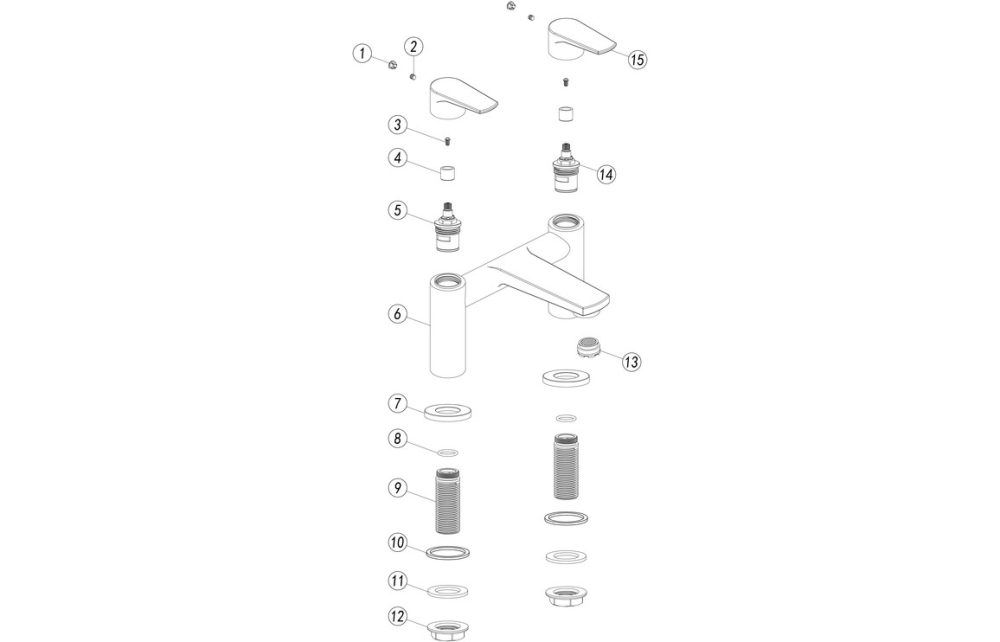 1
2
15
3
4
14
5
6
13
7
8
9
10
11
12