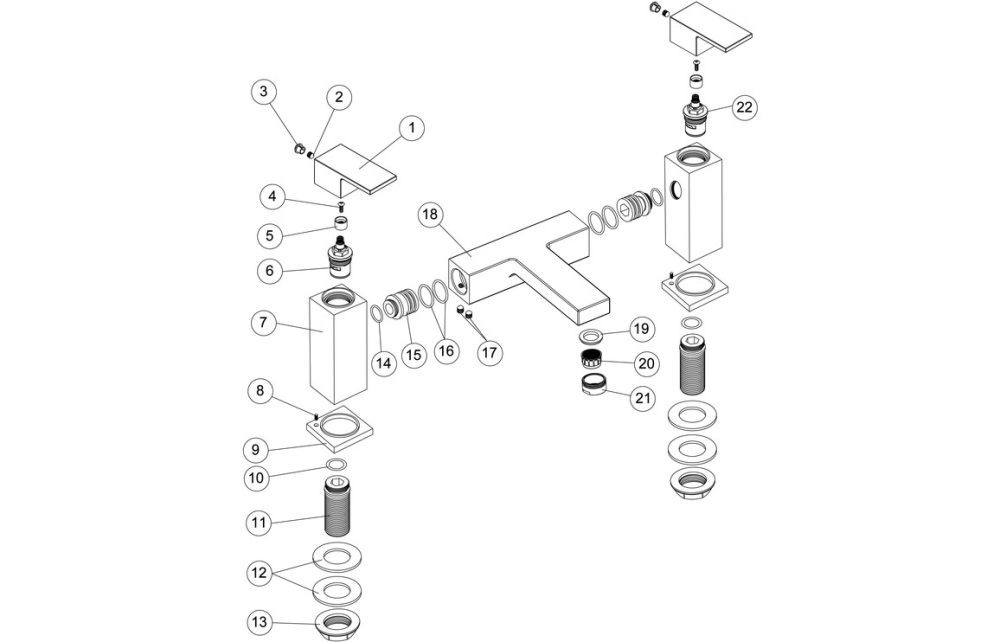 3
2
1
4
5
6
7
8
9
10
11
12
13
14
15
16
17
18
19
20
21
22