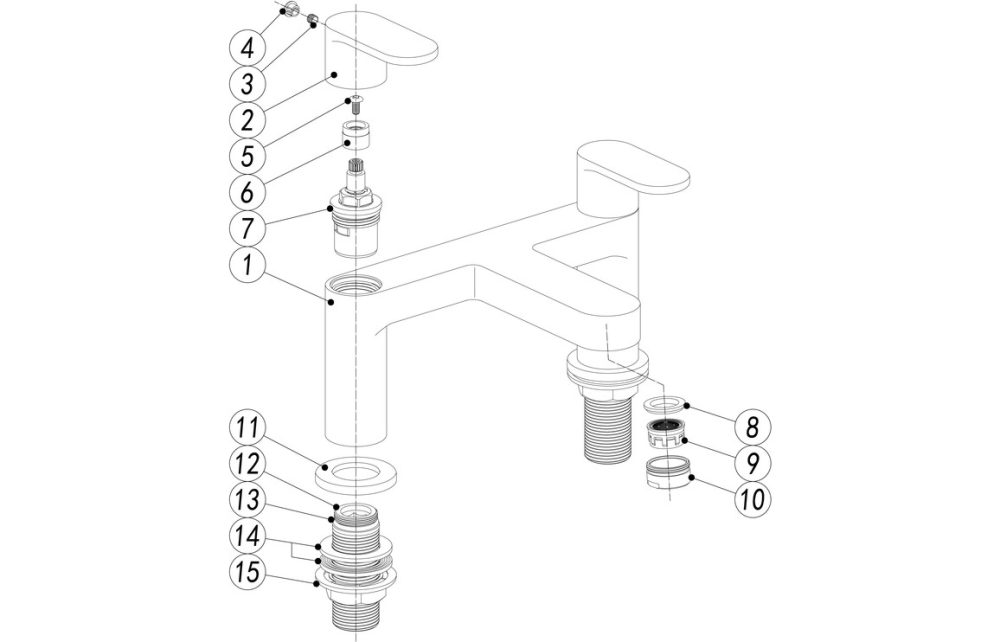 4
3
2
5
6
7
1
11
12
13
14
15
8
9
10