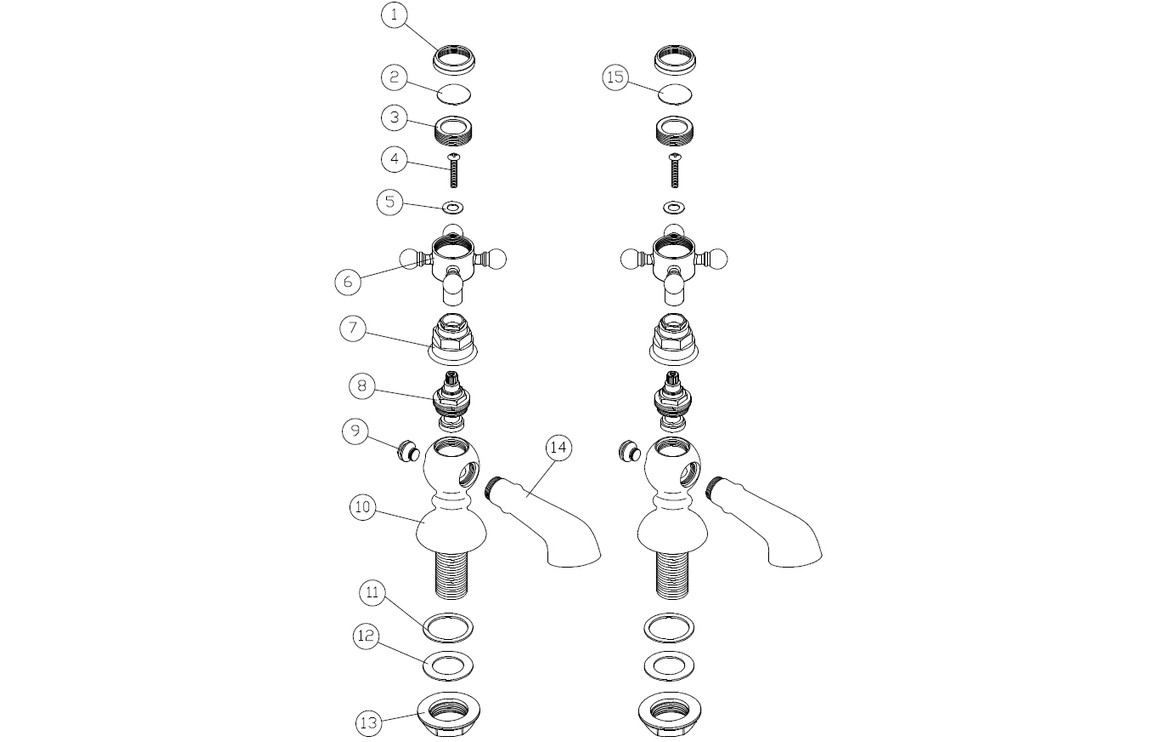 1
2
3
4
5
6
7
8
9
10
11
12
13
14
15