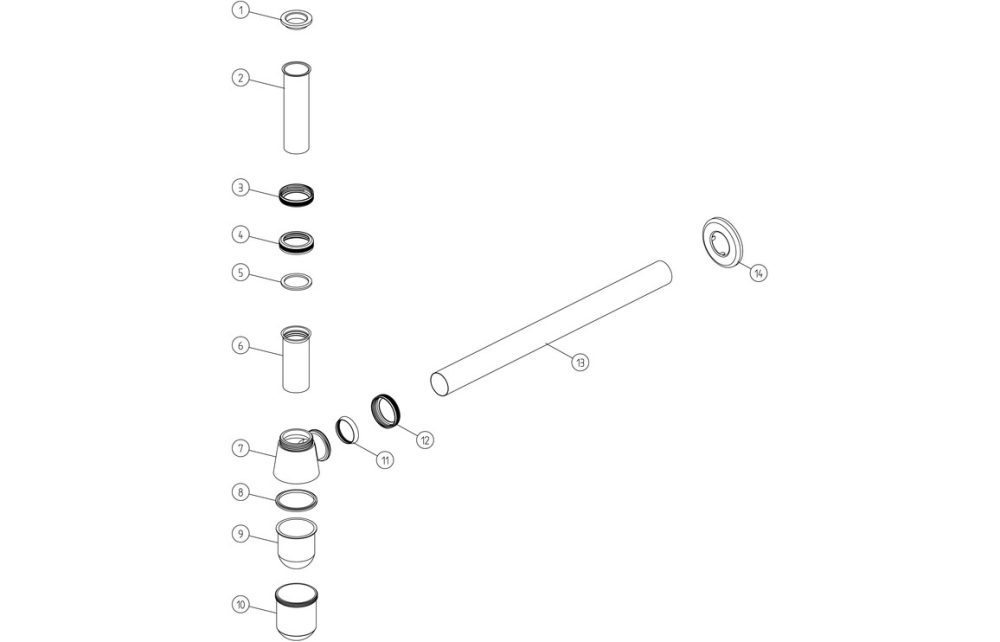 1
2
3
4
5
6
7
8
9
10
11
12
13
14